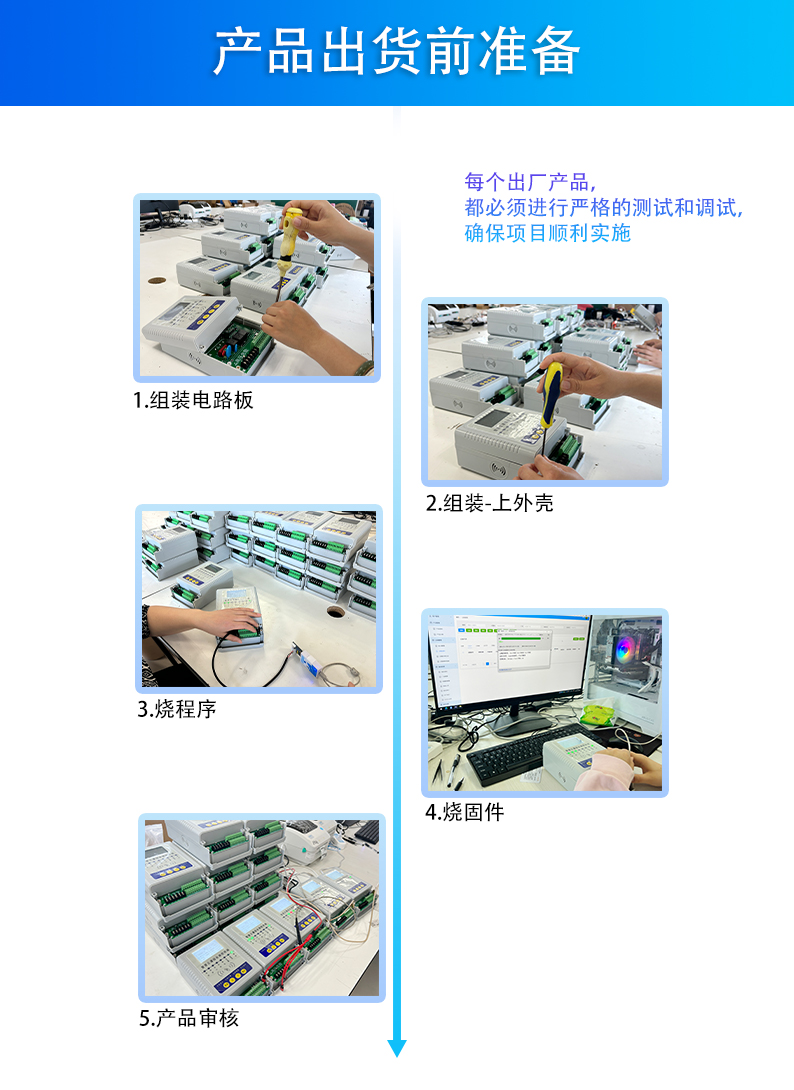 产品出货前准备

每个出厂产品，
都必须进行严格的测试和调试，
确保项目顺利实施

1.组装电路板

2.组装-上外壳

3.烧程序

4.烧固件

5.产品审核